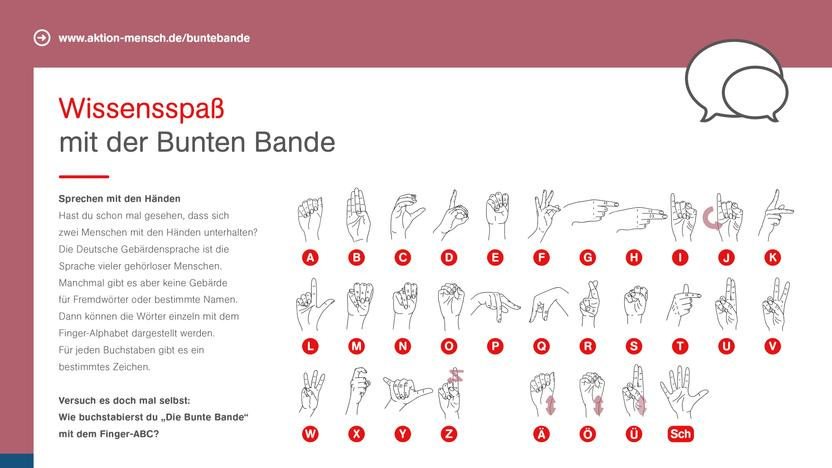 www.aktion-mensch.de/buntebande

Wissensspaß
mit der Bunten Bande

Sprechen mit den Händen
Hast du schon mal gesehen, dass sich zwei Menschen mit den Händen unterhalten? Die Deutsche Gebärdensprache ist die Sprache vieler gehörloser Menschen. Manchmal gibt es aber keine Gebärde für Fremdwörter oder bestimmte Namen. Dann können die Wörter einzeln mit dem Finger-Alphabet dargestellt werden. Für jeden Buchstaben gibt es ein bestimmtes Zeichen.

Versuch es doch mal selbst:
Wie buchstabierst du „Die Bunte Bande“ mit dem Finger-ABC?

A B C D E F G H I J K
L M N O P Q R S T U V
W X Y Z Ä Ö Ü Sch